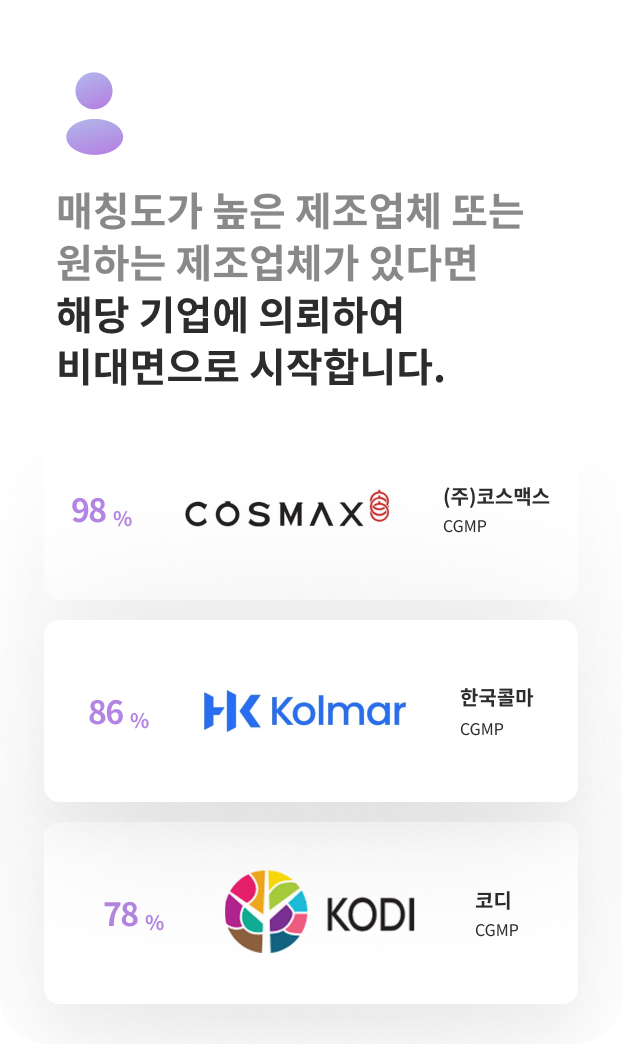 매칭도가 높은 제조업체 또는
원하는 제조업체가 있다면
해당 기업에 의뢰하여
비대면으로 시작합니다.

98 %

COSMAX

(주)코스맥스
CGMP

86 %

HK Kolmar

한국콜마
CGMP

78 %

KODI

코디
CGMP